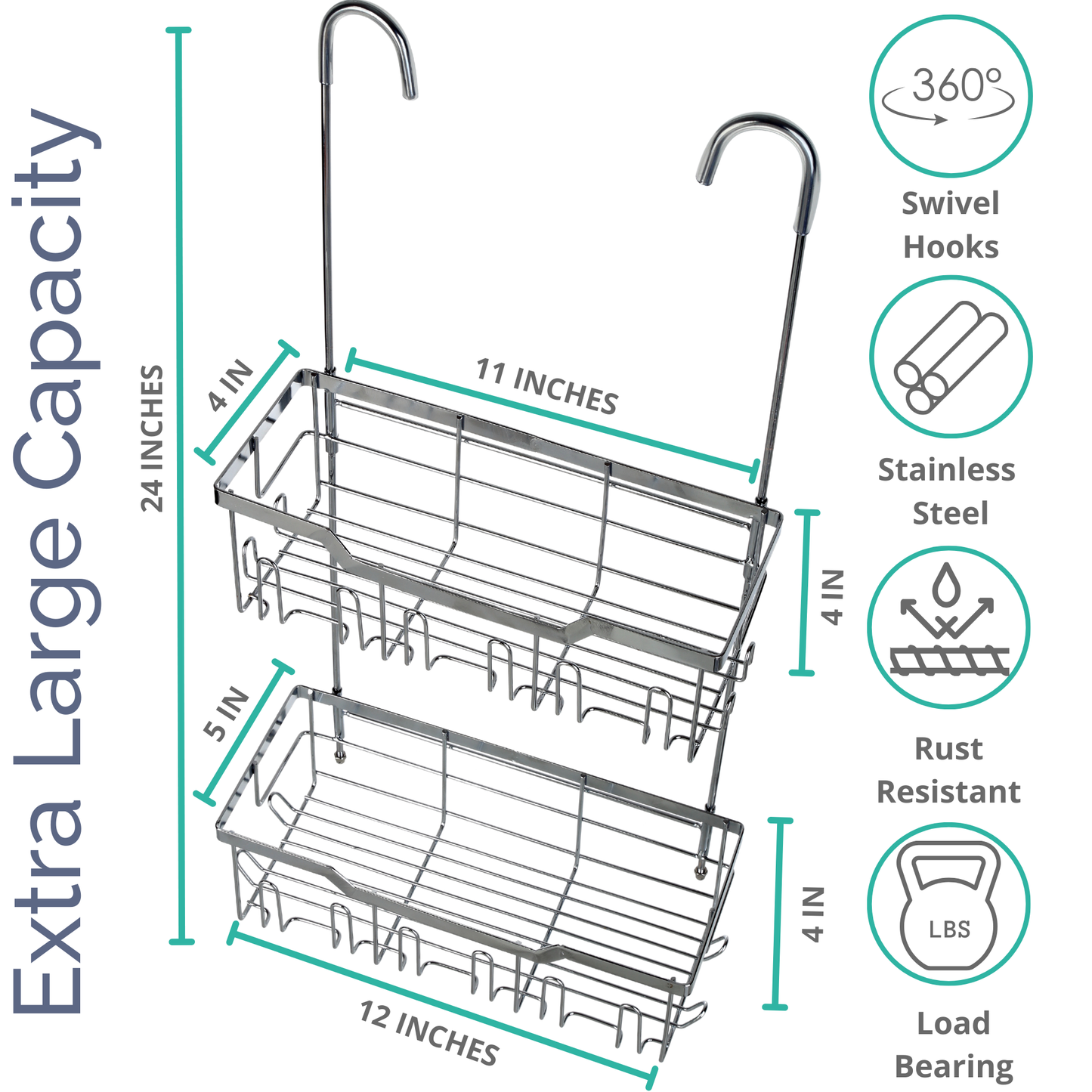 Extra Large Capacity

24 INCHES

4 IN

11 INCHES

4 IN

5 IN

4 IN

12 INCHES

360°

Swivel Hooks

Stainless Steel

Rust Resistant

LBS

Load Bearing